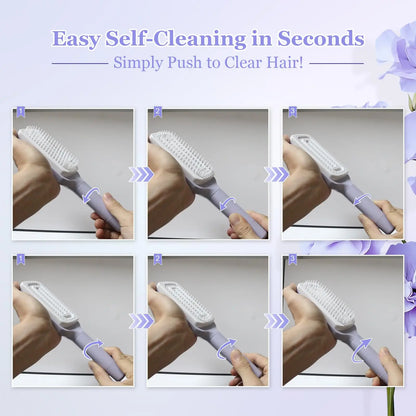 Easy Self-Cleaning in Seconds

Simply Push to Clear Hair!

1

2

3

1

2

3