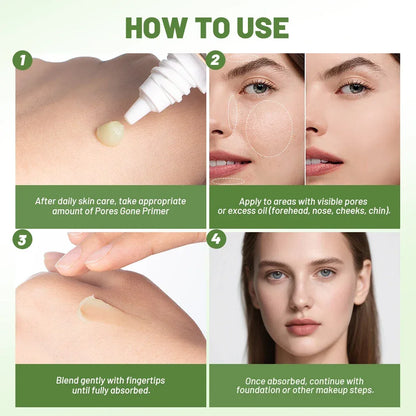 HOW TO USE

1

After daily skin care, take appropriate amount of Pores Gone Primer

2

Apply to areas with visible pores or excess oil (forehead, nose, cheeks, chin).

3

Blend gently with fingertips until fully absorbed.

4

Once absorbed, continue with foundation or other makeup steps.