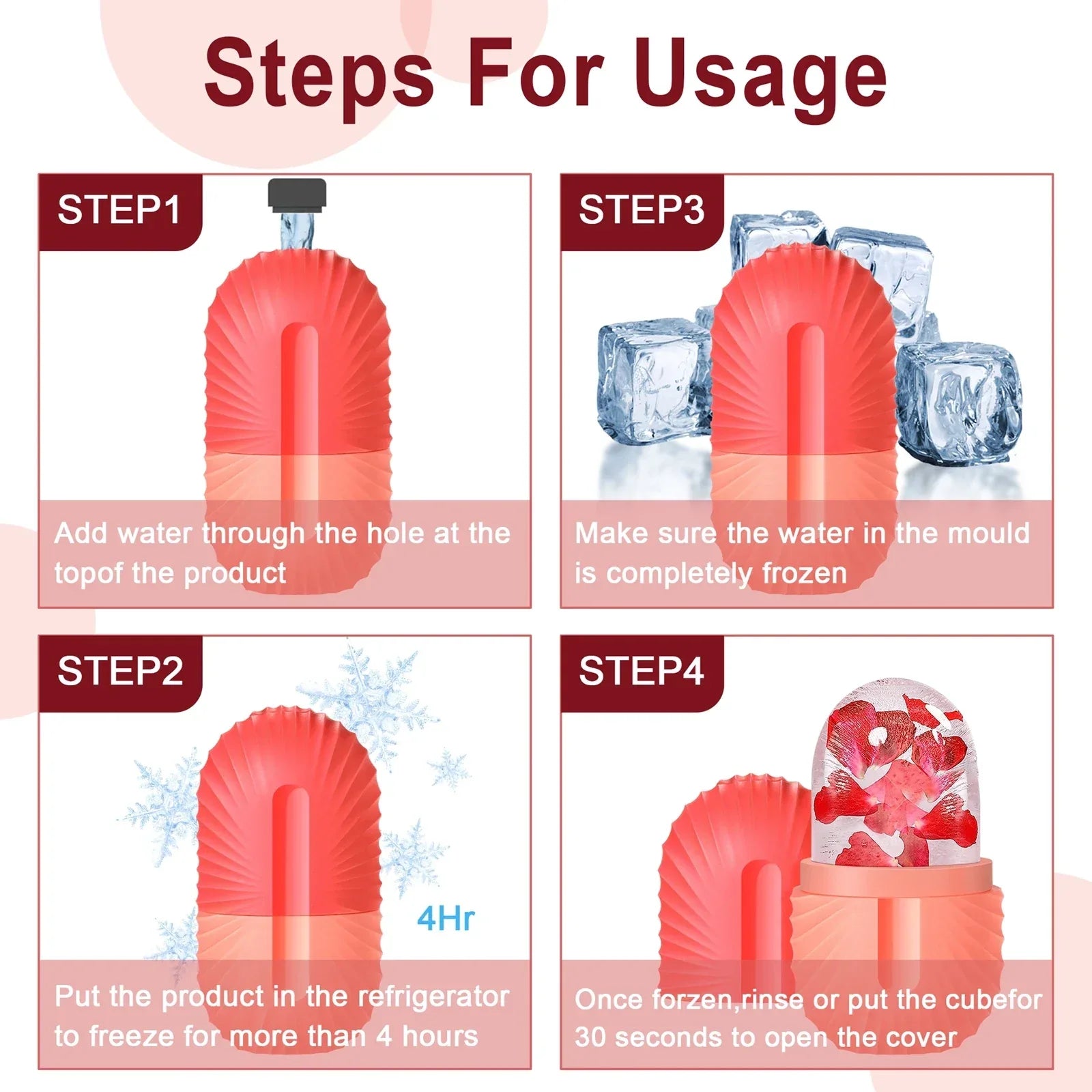 Steps For Usage

STEP1

Add water through the hole at the topof the product

STEP3

Make sure the water in the mould is completely frozen

STEP2

4Hr

Put the product in the refrigerator to freeze for more than 4 hours

STEP4

Once forzen,rinse or put the cubefor 30 seconds to open the cover