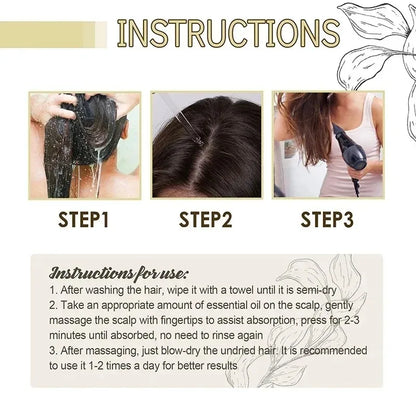 INSTRUCTIONS

STEP1

STEP2

STEP3

Instructions for use:
1. After washing the hair, wipe it with a towel until it is semi-dry
2. Take an appropriate amount of essential oil on the scalp, gently massage the scalp with fingertips to assist absorption, press for 2-3 minutes until absorbed, no need to rinse again
3. After massaging, just blow-dry the undried hair. It is recommended to use it 1-2 times a day for better results