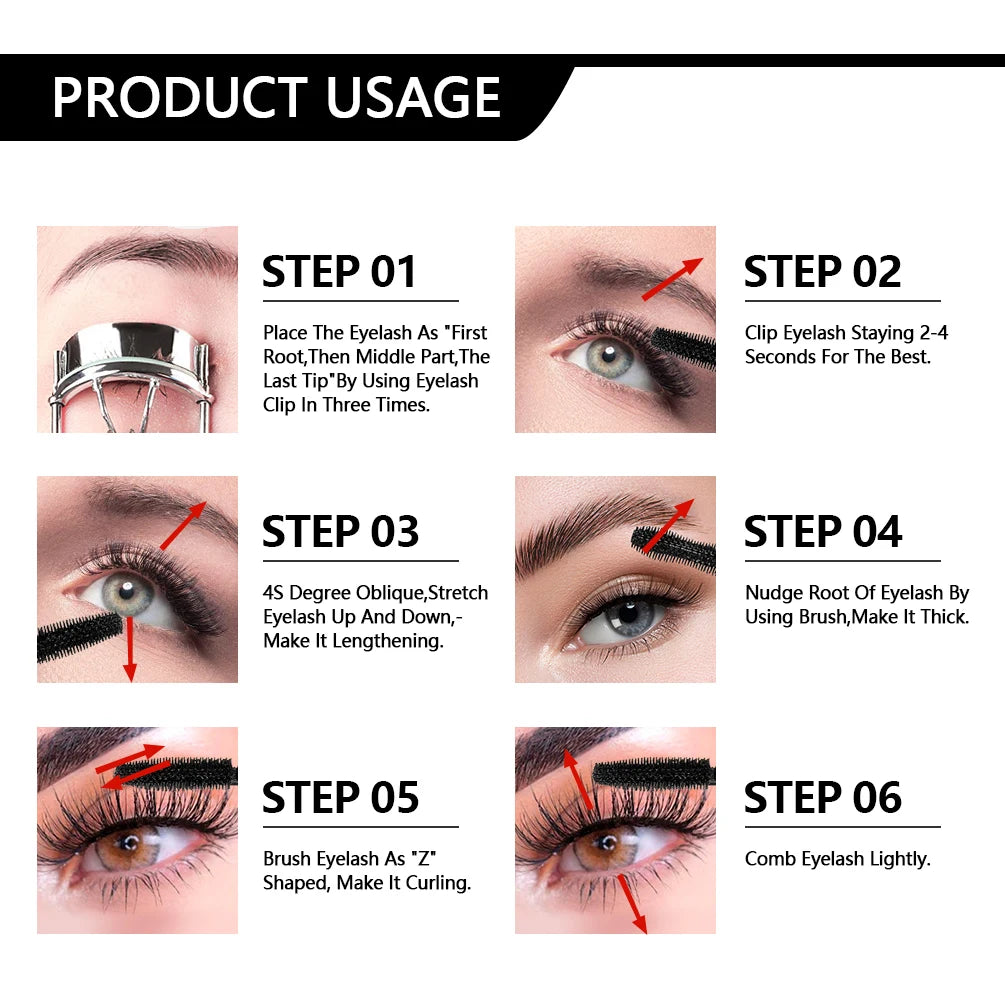 PRODUCT USAGE

STEP 01

Place The Eyelash As "First Root,Then Middle Part,The Last Tip"By Using Eyelash Clip In Three Times.

STEP 02

Clip Eyelash Staying 2-4 Seconds For The Best.

STEP 03

4S Degree Oblique,Stretch Eyelash Up And Down,-Make It Lengthening.

STEP 04

Nudge Root Of Eyelash By Using Brush,Make It Thick.

STEP 05

Brush Eyelash As "Z" Shaped, Make It Curling.

STEP 06

Comb Eyelash Lightly.