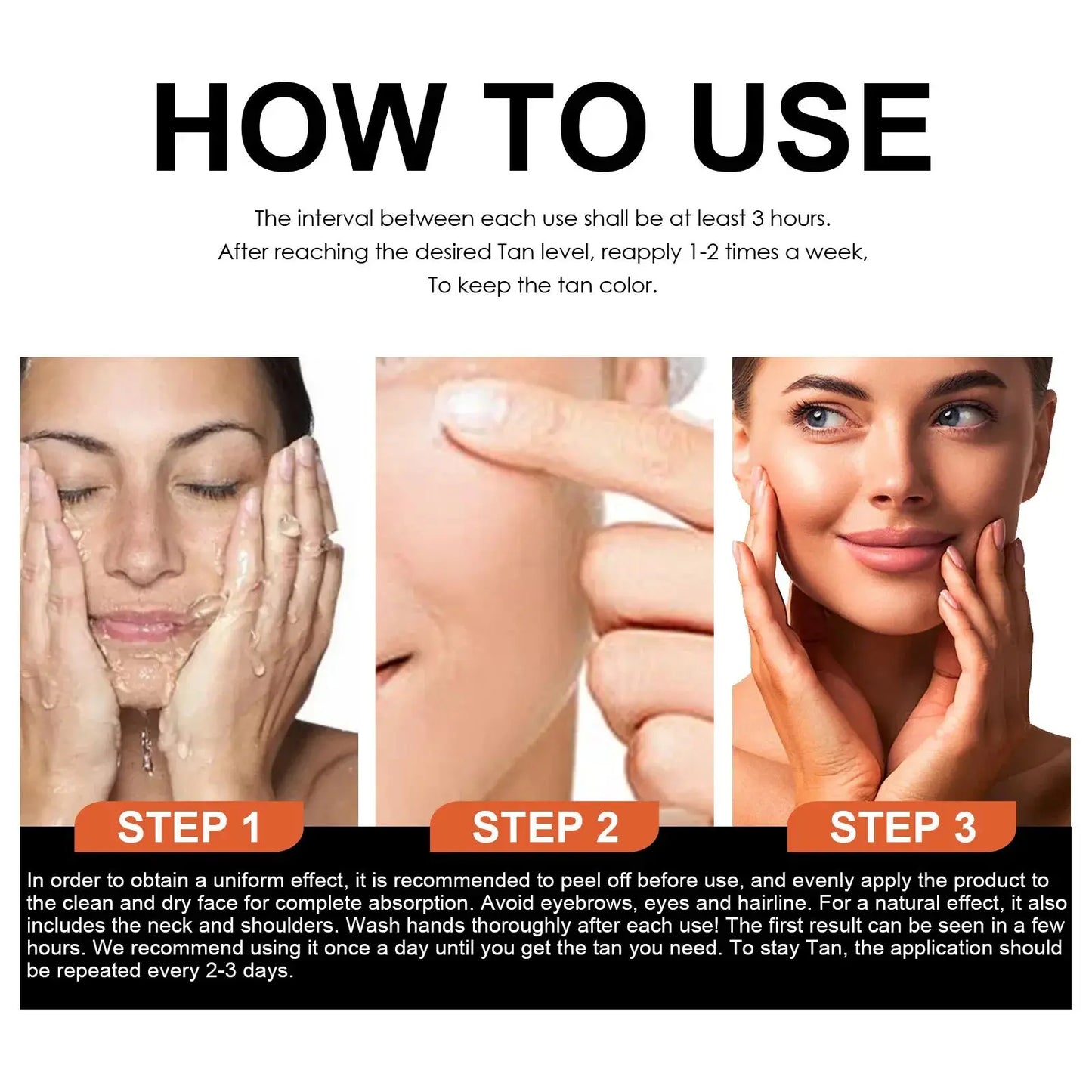 HOW TO USE

The interval between each use shall be at least 3 hours.
After reaching the desired Tan level, reapply 1-2 times a week,
To keep the tan color.

STEP 1

STEP 2

STEP 3

In order to obtain a uniform effect, it is recommended to peel off before use, and evenly apply the product to the clean and dry face for complete absorption. Avoid eyebrows, eyes and hairline. For a natural effect, it also includes the neck and shoulders. Wash hands thoroughly after each use! The first result can be seen in a few hours. We recommend using it once a day until you get the tan you need. To stay Tan, the application should be repeated every 2-3 days.